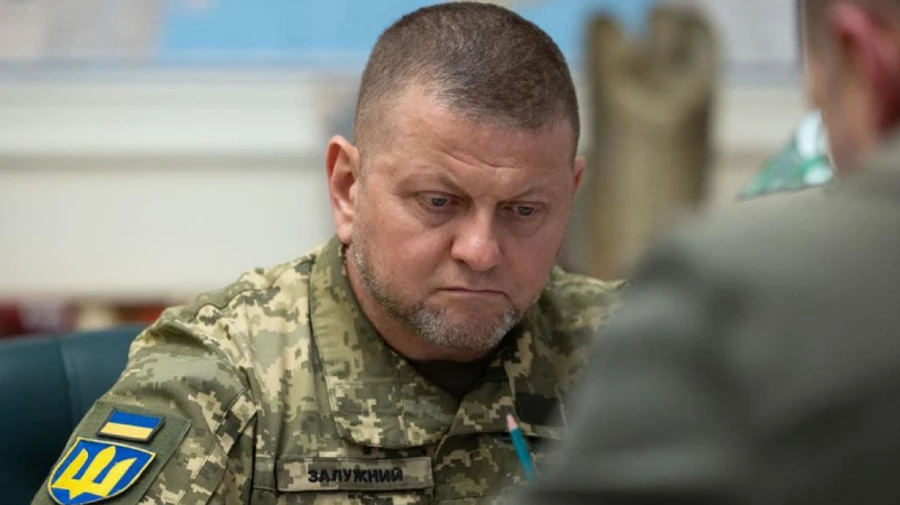 ЗАЛУЖНИЙ