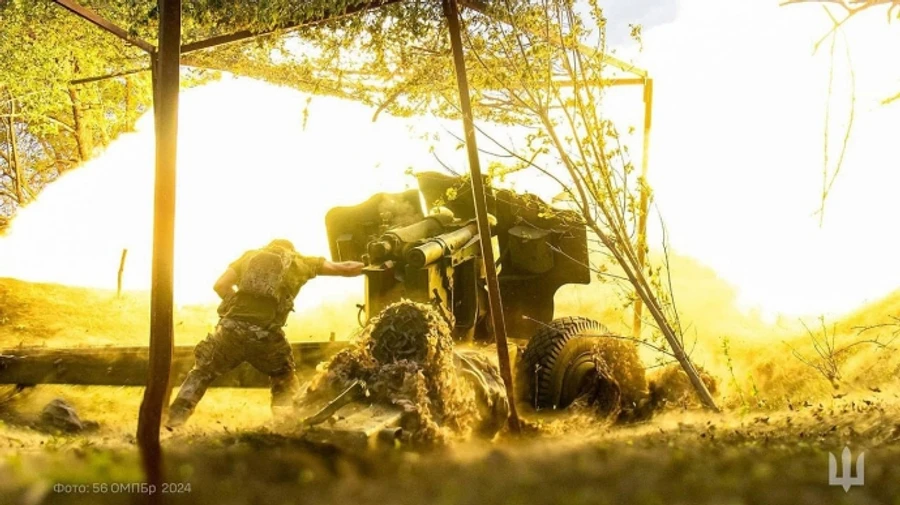 Фото: 56 ОМПБр 2024