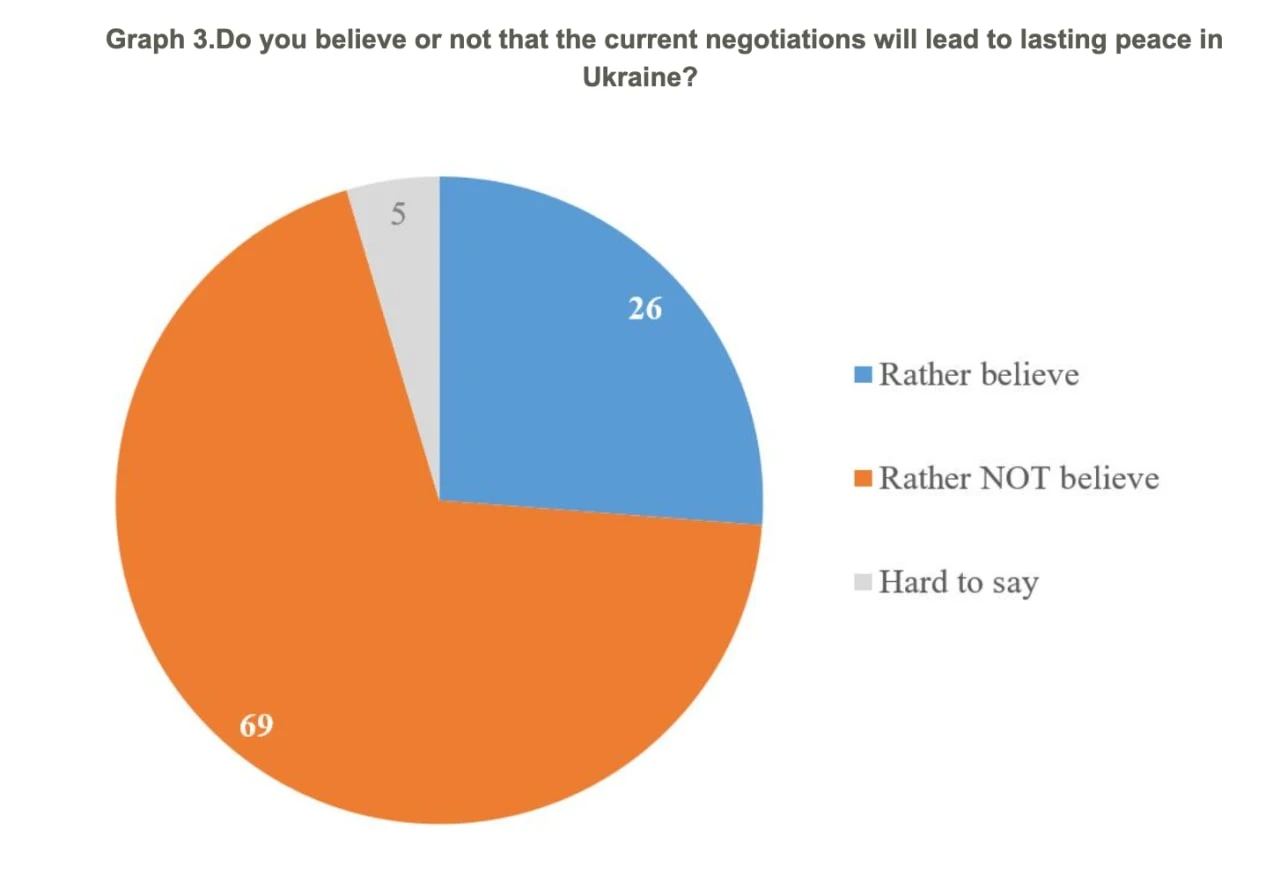 Graph 3.Do you believe or not that the current negotiations will lead to lasting peace in Ukraine?

5

26

69

Rather believe

Rather NOT believe

Hard to say