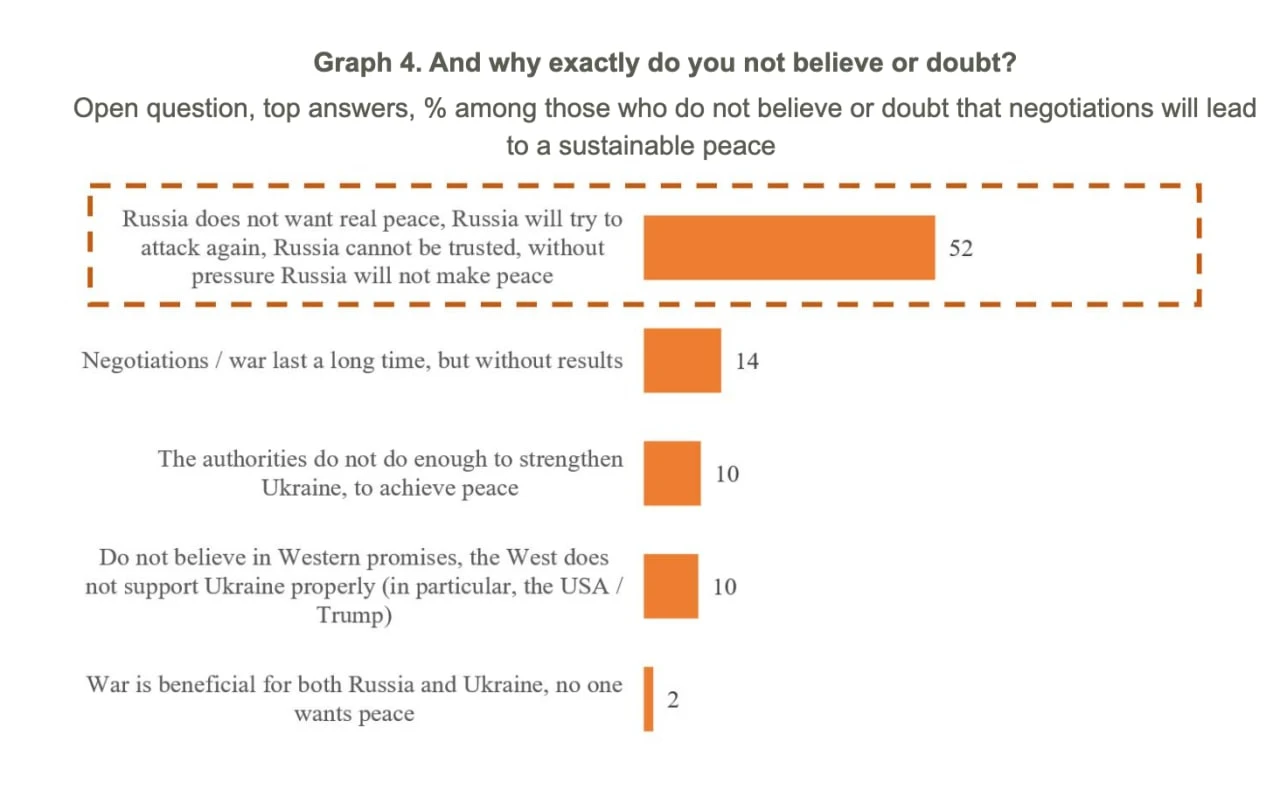 Graph 4. And why exactly do you not believe or doubt?

Open question, top answers, % among those who do not believe or doubt that negotiations will lead to a sustainable peace

Russia does not want real peace, Russia will try to attack again, Russia cannot be trusted, without pressure Russia will not make peace 52

Negotiations / war last a long time, but without results 14

The authorities do not do enough to strengthen Ukraine, to achieve peace 10

Do not believe in Western promises, the West does not support Ukraine properly (in particular, the USA / Trump) 10

War is beneficial for both Russia and Ukraine, no one wants peace 2