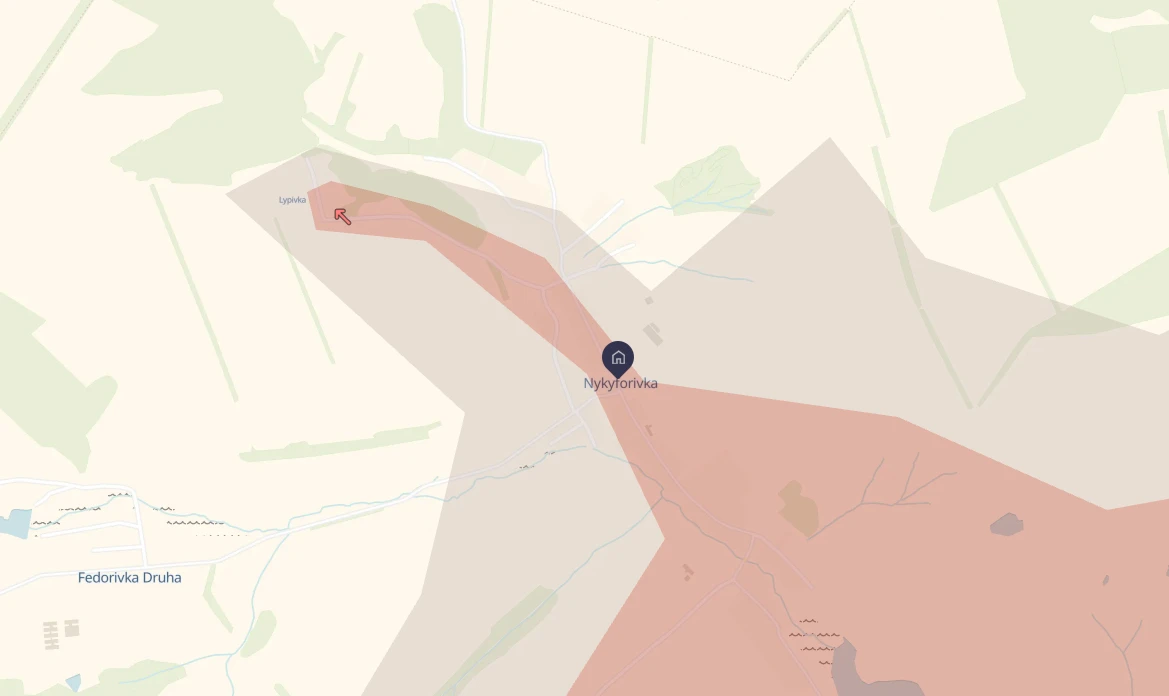 Lypivka

Nykyforivka

Fedorivka Druha