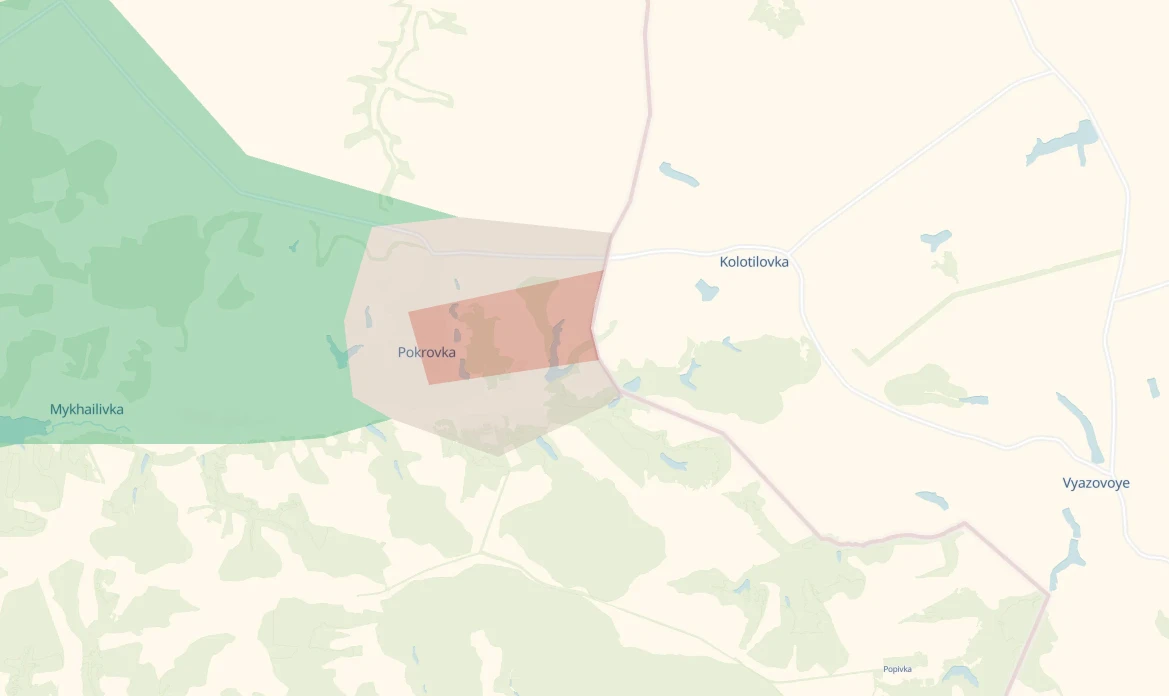 Kolotilovka

Pokrovka

Mykhailivka

Vyazovoye

Popivka