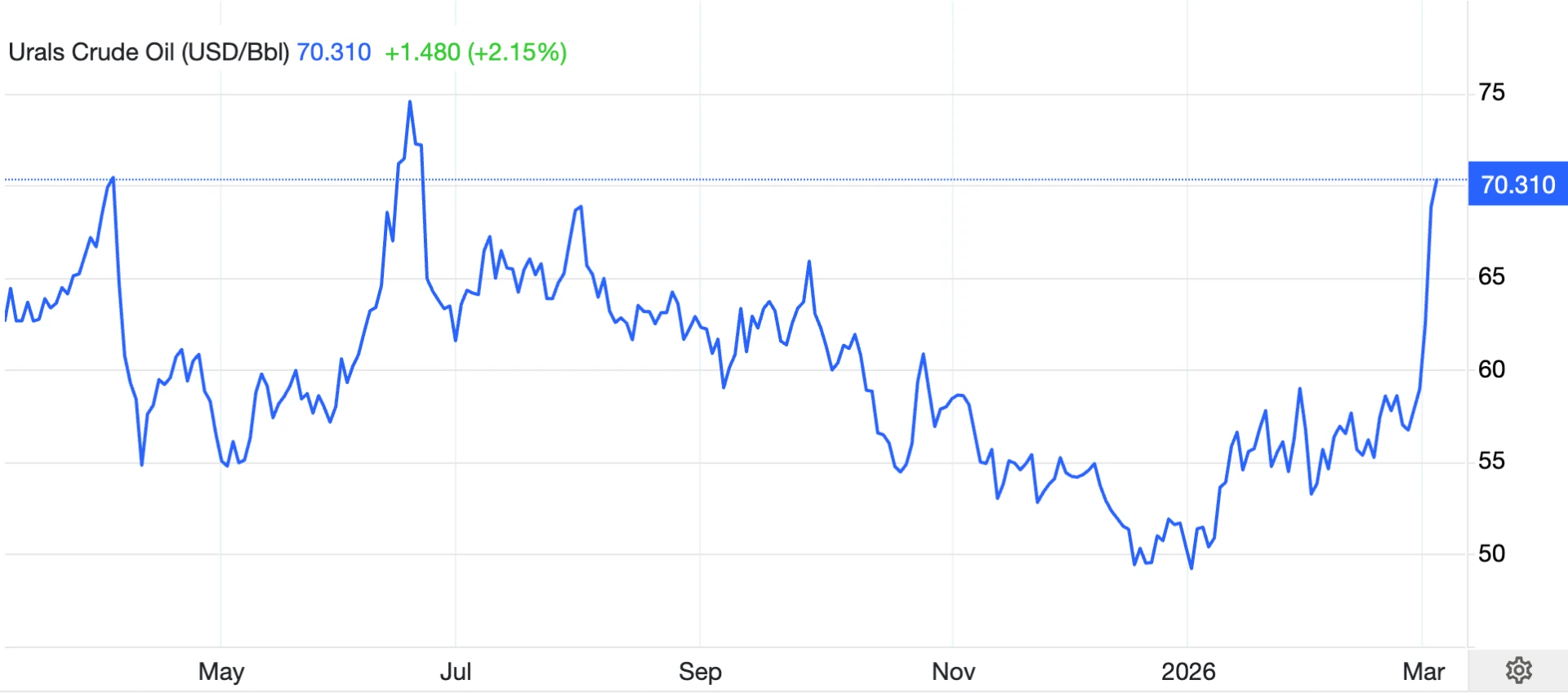 Urals Crude Oil (USD/Bbl) 70.310 +1.480 (+2.15%)

75
70.310
65
60
55
50

May Jul Sep Nov 2026 Mar