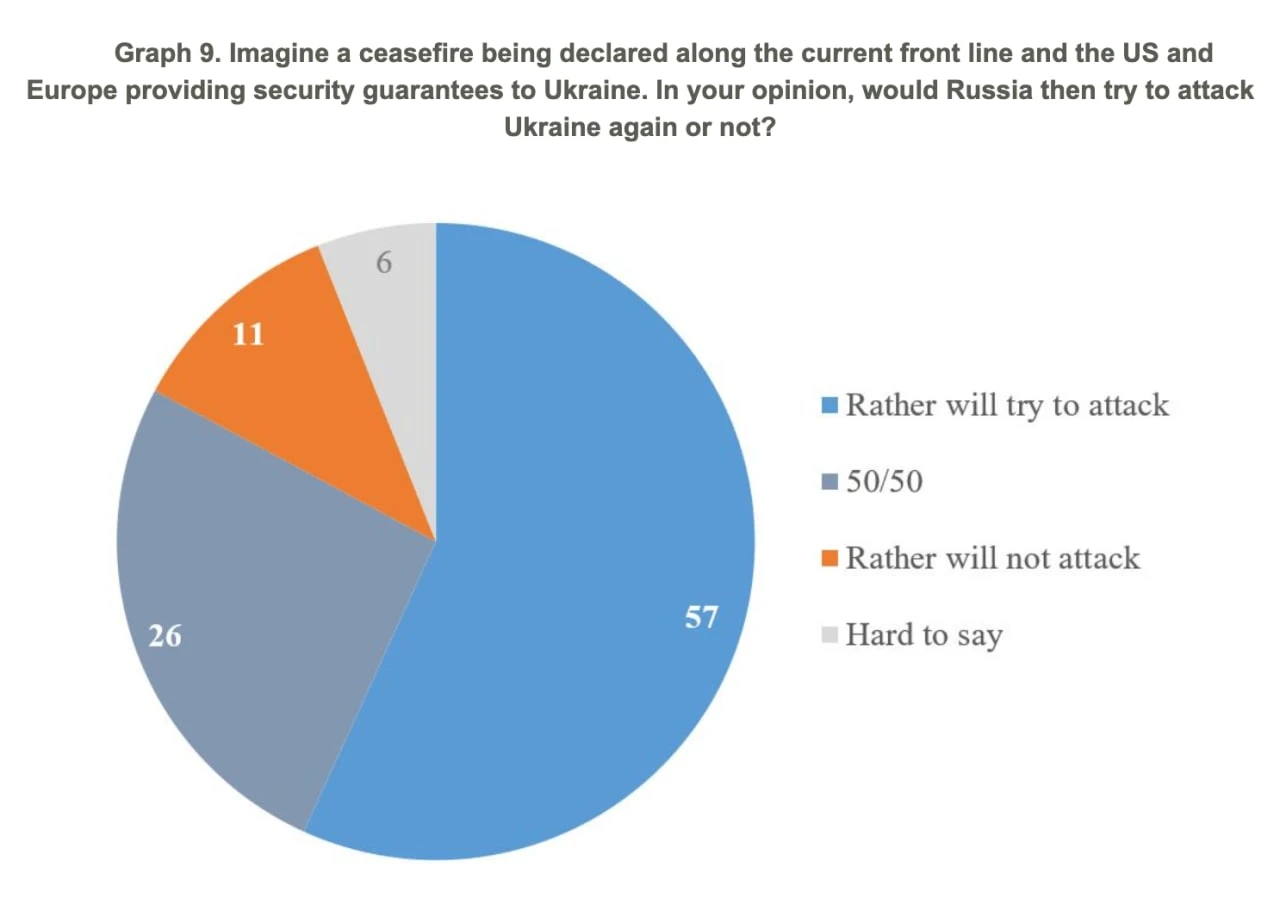 Graph 9. Imagine a ceasefire being declared along the current front line and the US and Europe providing security guarantees to Ukraine. In your opinion, would Russia then try to attack Ukraine again or not?

6
11
26
57

Rather will try to attack
50/50
Rather will not attack
Hard to say