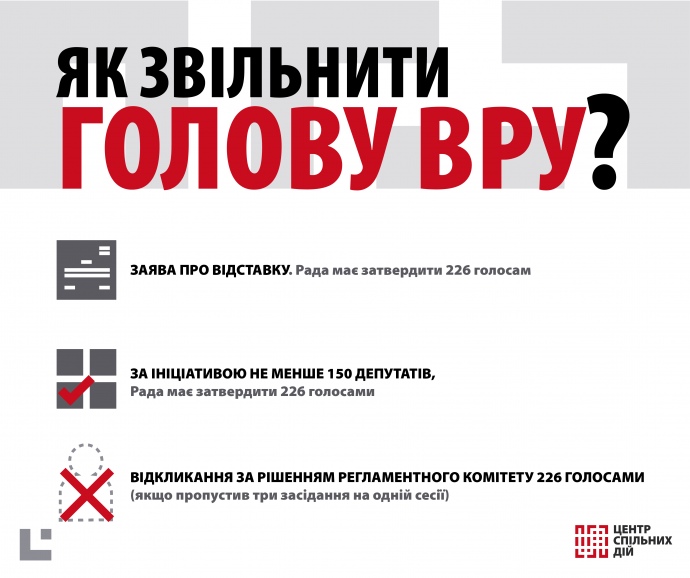 ЯК ЗВІЛЬНИТИ ГОЛОВУ ВРУ?

ЗАЯВА ПРО ВІДСТАВКУ. Рада має затвердити 226 голосам

ЗА ІНІЦІАТИВОЮ НЕ МЕНШЕ 150 ДЕПУТАТІВ, Рада має затвердити 226 голосами

ВІДКЛИКАННЯ ЗА РІШЕННЯМ РЕГЛАМЕНТНОГО КОМІТЕТУ 226 ГОЛОСАМИ (якщо пропустив три засідання на одній сесії)

ЦЕНТР СПІЛЬНИХ ДІЙ