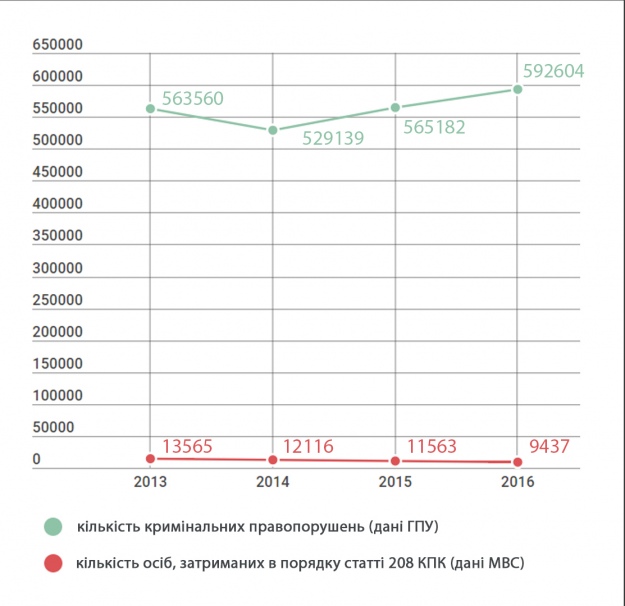 650000
600000
550000
500000
450000
400000
350000
300000
250000
200000
150000
100000
50000
0

563560
529139
565182
592604

13565
12116
11563
9437

2013
2014
2015
2016

кількість кримінальних правопорушень (дані ГПУ)

кількість осіб, затриманих в порядку статті 208 КПК (дані МВС)