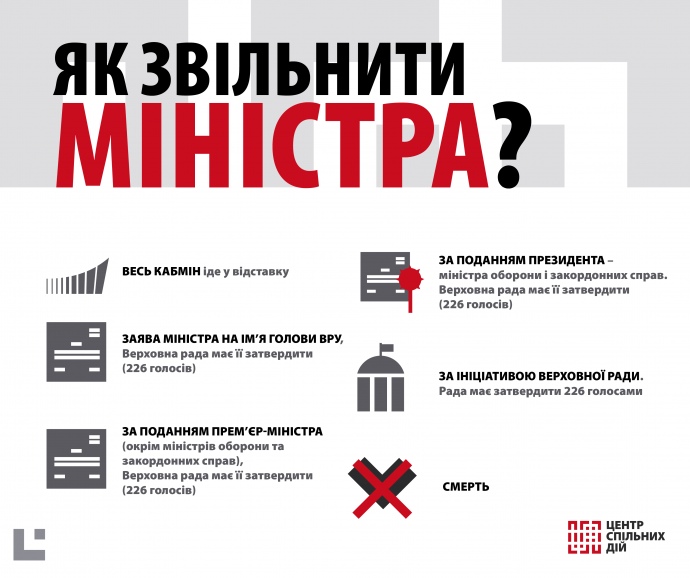 ЯК ЗВІЛЬНИТИ МІНІСТРА?

ВЕСЬ КАБМІН іде у відставку

ЗАЯВА МІНІСТРА НА ІМ'Я ГОЛОВИ ВРУ, Верховна рада має її затвердити (226 голосів)

ЗА ПОДАННЯМ ПРЕМ'ЄР-МІНІСТРА (окрім міністрів оборони та закордонних справ), Верховна рада має її затвердити (226 голосів)

ЗА ПОДАННЯМ ПРЕЗИДЕНТА – міністра оборони і закордонних справ. Верховна рада має її затвердити (226 голосів)

ЗА ІНІЦІАТИВОЮ ВЕРХОВНОЇ РАДИ. Рада має затвердити 226 голосами

СМЕРТЬ

ЦЕНТР СПІЛЬНИХ ДІЙ