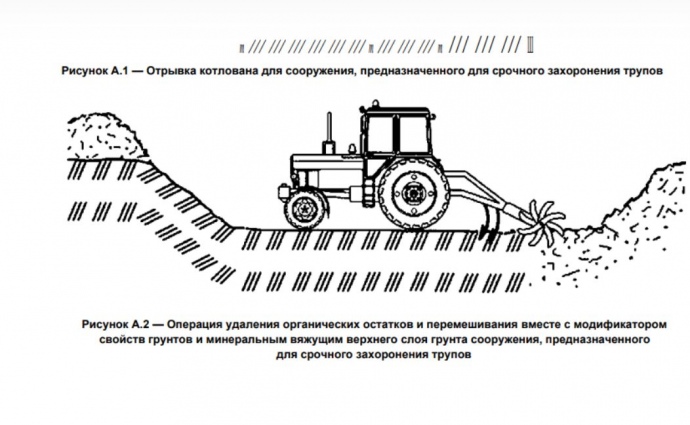 Рисунок А.1 — Отрывка котлована для сооружения, предназначенного для срочного захоронения трупов

Рисунок А.2 — Операция удаления органических остатков и перемешивания вместе с модификатором свойств грунтов и минеральным вяжущим верхнего слоя грунта сооружения, предназначенного для срочного захоронения трупов